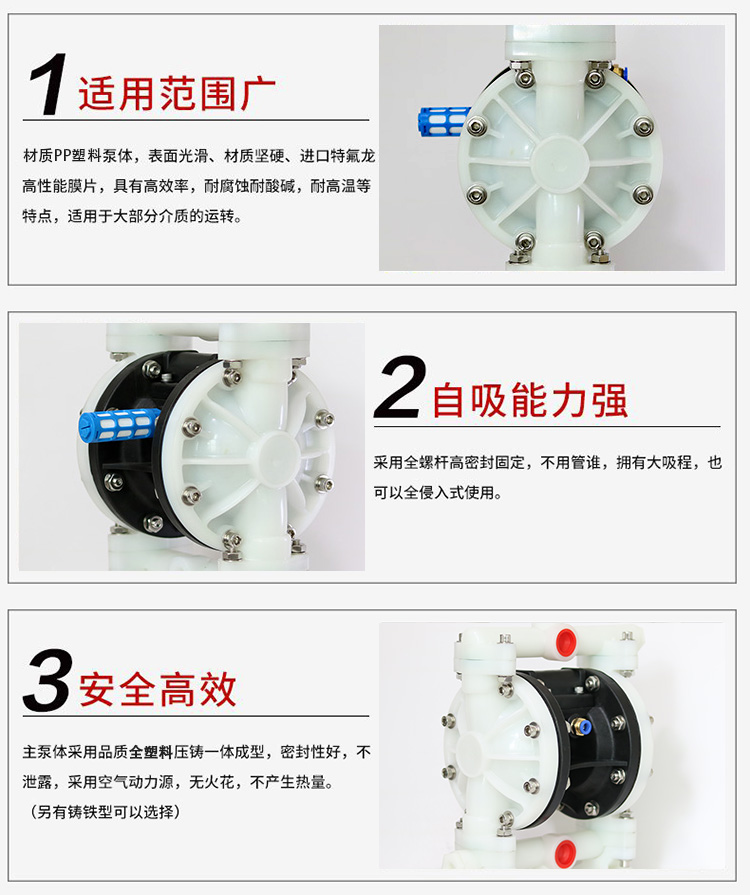 1 适用范围广

材质PP塑料泵体，表面光滑、材质坚硬、进口特氟龙高性能膜片，具有高效率，耐腐蚀耐酸碱，耐高温等特点，适用于大部分介质的运转。

2 自吸能力强

采用全螺杆高密封固定，不用管谁，拥有大吸程，也可以全侵入式使用。

3 安全高效

主泵体采用品质全塑料压铸一体成型，密封性好，不泄露，采用空气动力源，无火花，不产生热量。
（另有铸铁型可以选择）